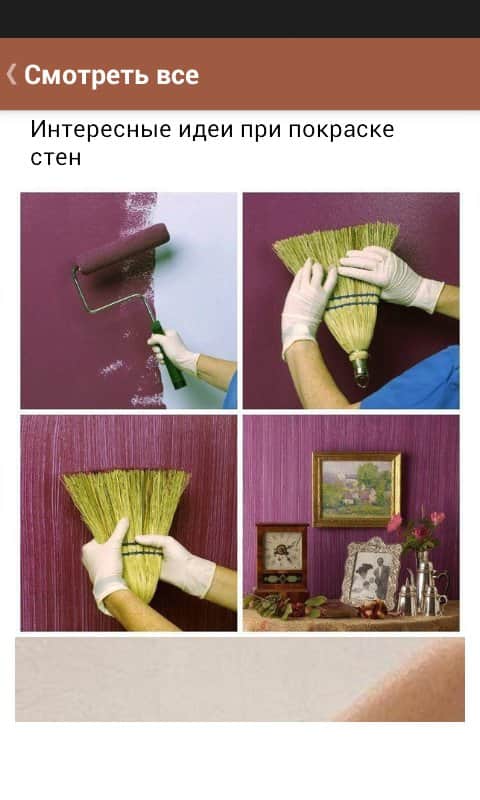 Смотреть все

Интересные идеи при покраске стен