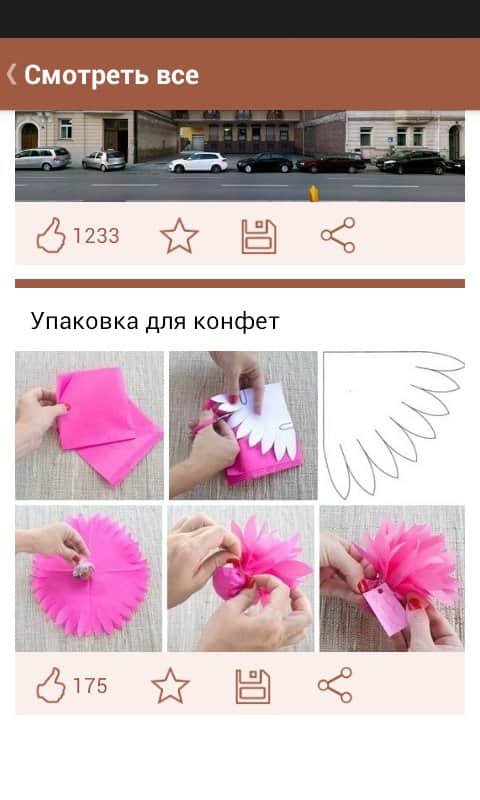 Смотреть все

1233

Упаковка для конфет

175