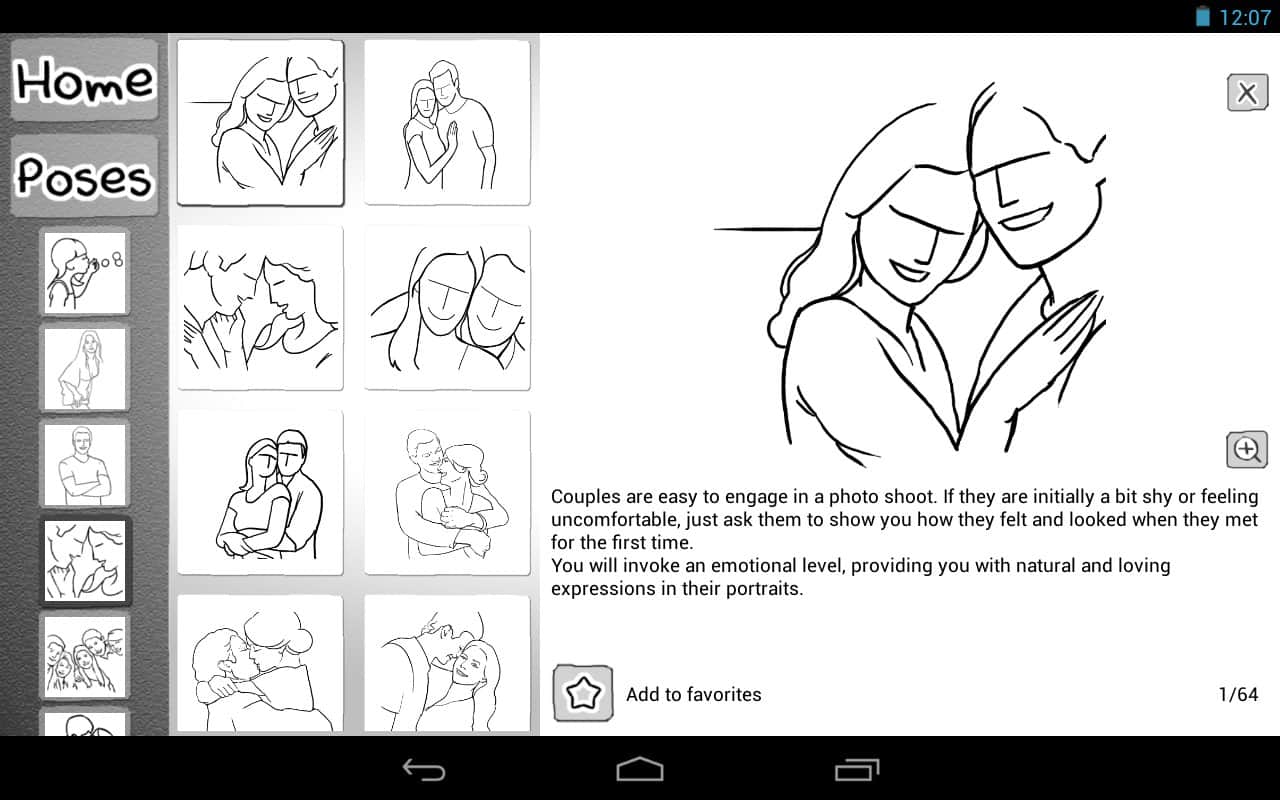 12:07

Home

Poses

Couples are easy to engage in a photo shoot. If they are initially a bit shy or feeling uncomfortable, just ask them to show you how they felt and looked when they met for the first time.
You will invoke an emotional level, providing you with natural and loving expressions in their portraits.

Add to favorites

1/64