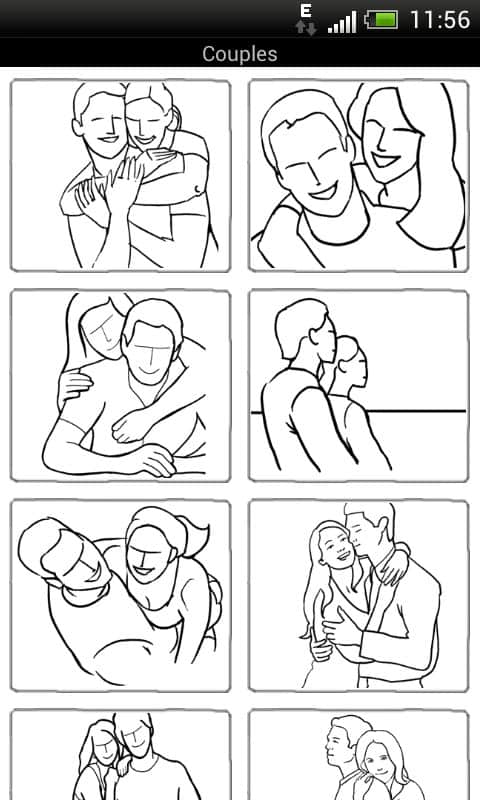 E
11:56
Couples