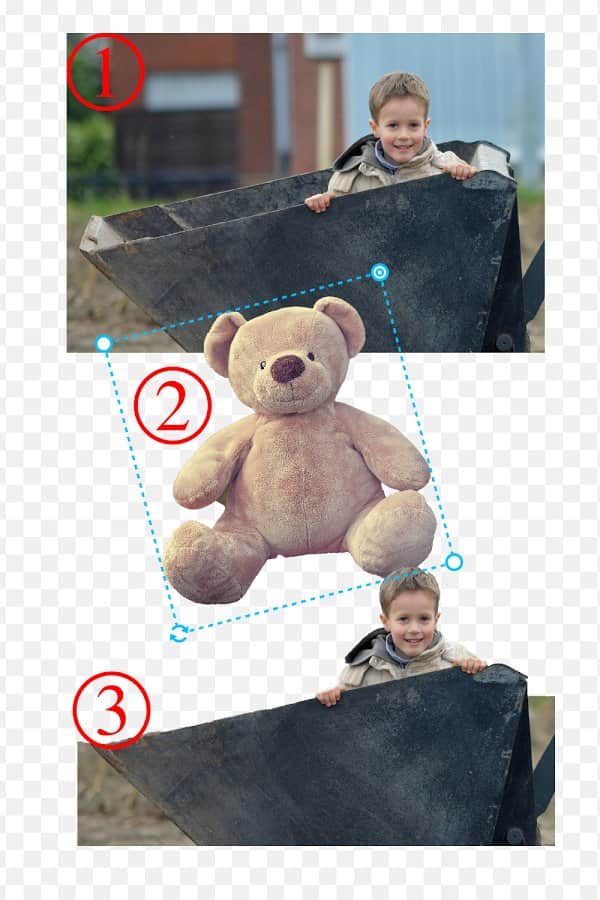 1

2

3