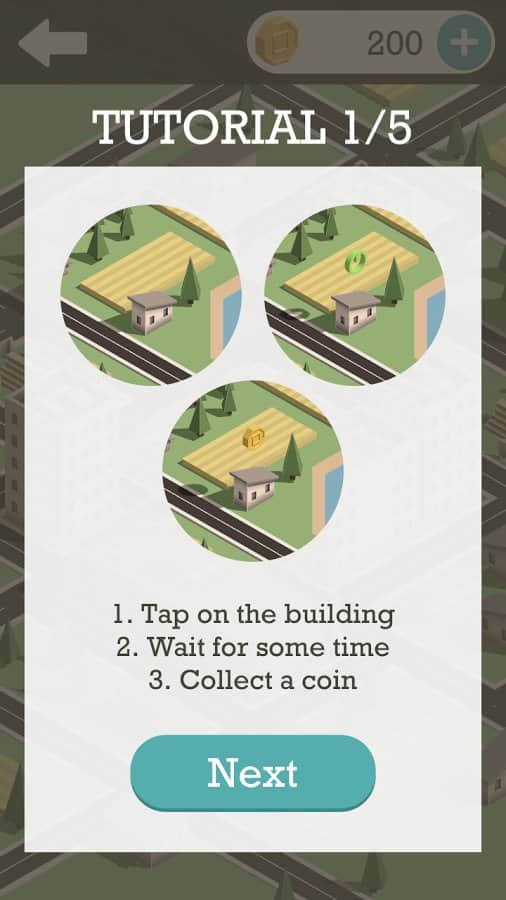 200

TUTORIAL 1/5

1. Tap on the building
2. Wait for some time
3. Collect a coin

Next