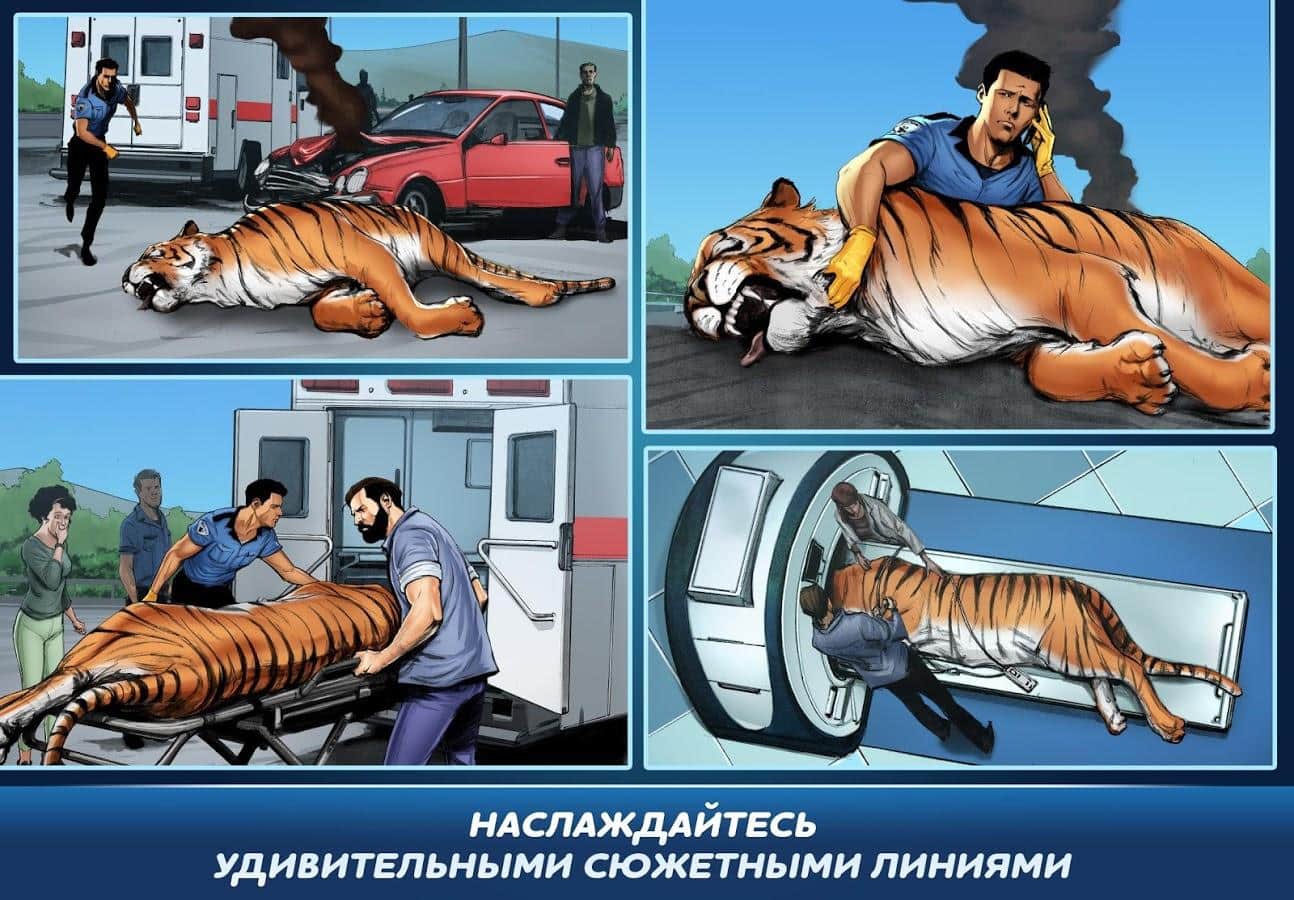 НАСЛАЖДАЙТЕСЬ
УДИВИТЕЛЬНЫМИ СЮЖЕТНЫМИ ЛИНИЯМИ