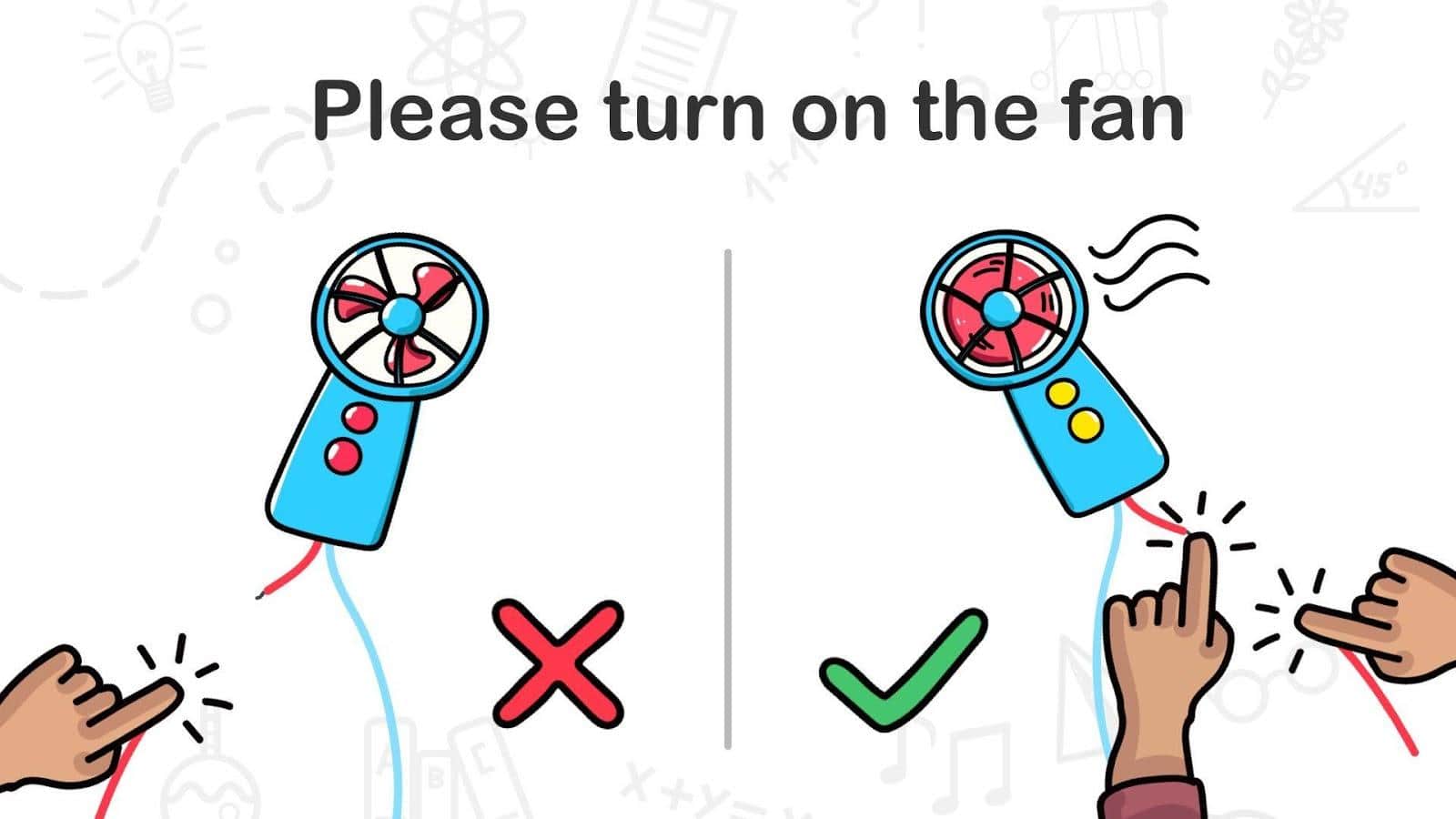 Please turn on the fan